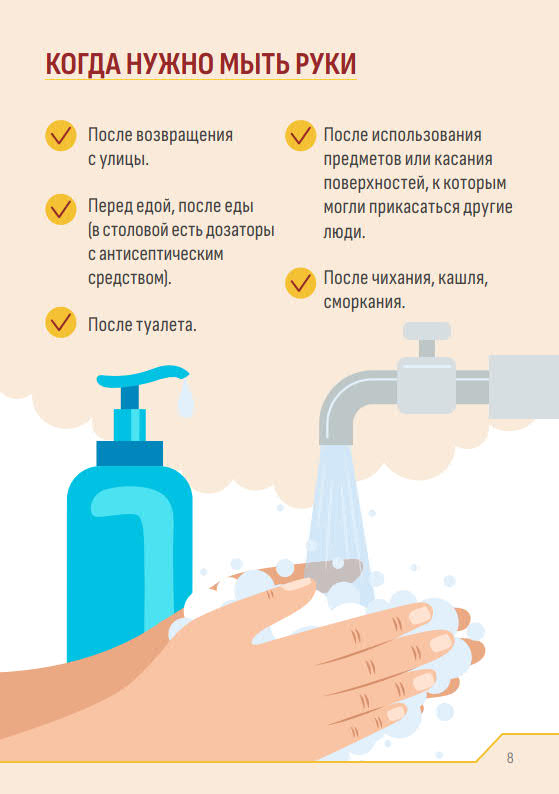 КОГДА НУЖНО МЫТЬ РУКИ

После возвращения с улицы.

Перед едой, после еды (в столовой есть дозаторы с антисептическим средством).

После туалета.

После использования предметов или касания поверхностей, к которым могли прикасаться другие люди.

После чихания, кашля, сморкания.

8